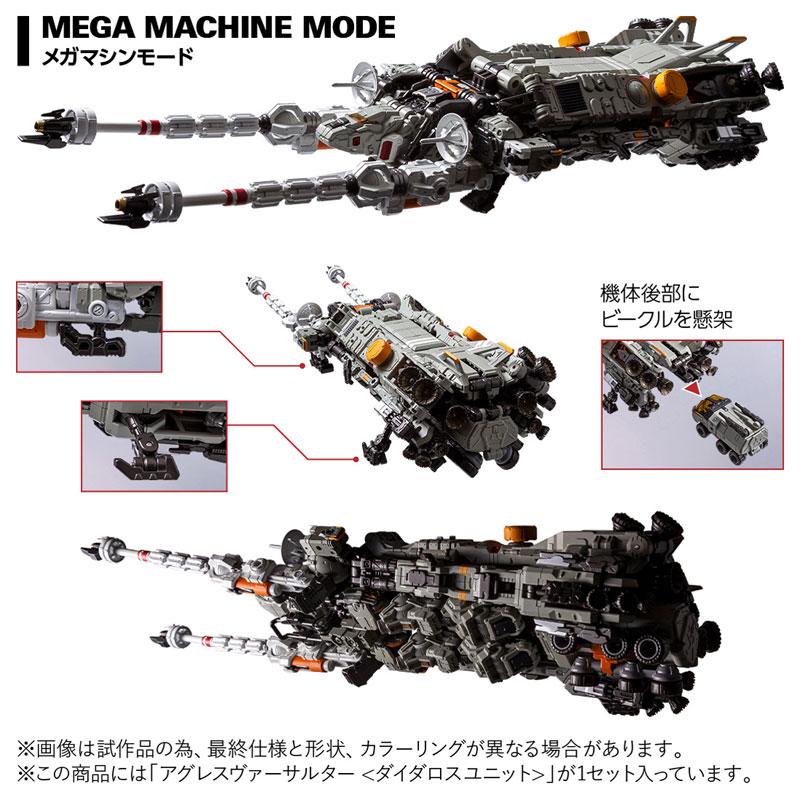 MEGA MACHINE MODE
メガマシンモード

機体後部に
ビークルを懸架

※画像は試作品の為、最終仕様と形状、カラーリングが異なる場合があります。
※この商品には「アグレスヴァーサルター <ダイダロスユニット>」が1セット入っています。